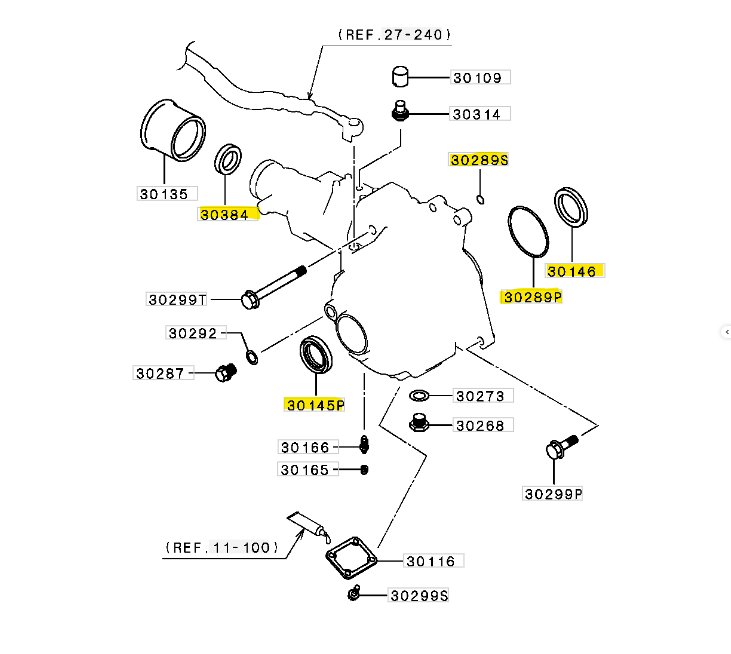 (REF.27-240)
30109
30314
30289S
30135
30384
30146
30289P
30299T
30292
30287
30145P
30273
30268
30166
30165
30299P
(REF.11-100)
30116
30299S